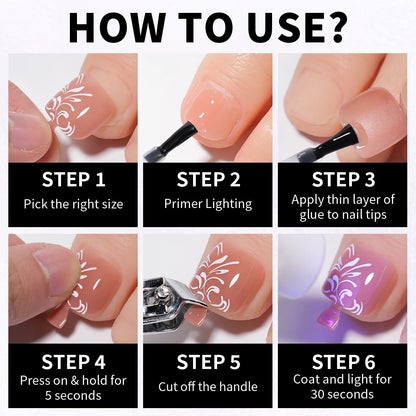 HOW TO USE?

STEP 1
Pick the right size

STEP 2
Primer Lighting

STEP 3
Apply thin layer of glue to nail tips

STEP 4
Press on & hold for 5 seconds

STEP 5
Cut off the handle

STEP 6
Coat and light for 30 seconds