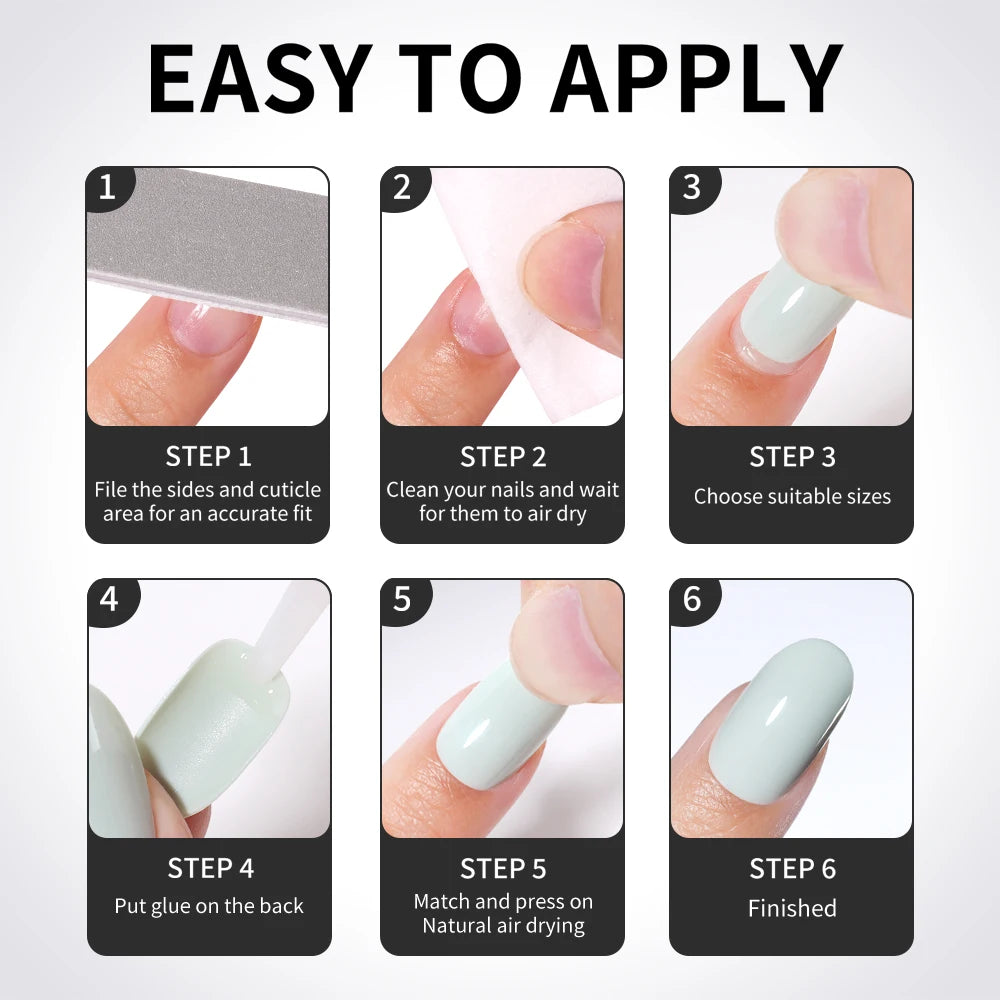 EASY TO APPLY

1

STEP 1
File the sides and cuticle area for an accurate fit

2

STEP 2
Clean your nails and wait for them to air dry

3

STEP 3
Choose suitable sizes

4

STEP 4
Put glue on the back

5

STEP 5
Match and press on Natural air drying

6

STEP 6
Finished