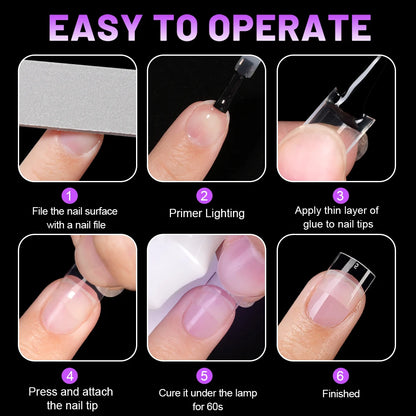 EASY TO OPERATE

1
File the nail surface with a nail file

2
Primer Lighting

3
Apply thin layer of glue to nail tips

4
Press and attach the nail tip

5
Cure it under the lamp for 60s

6
Finished