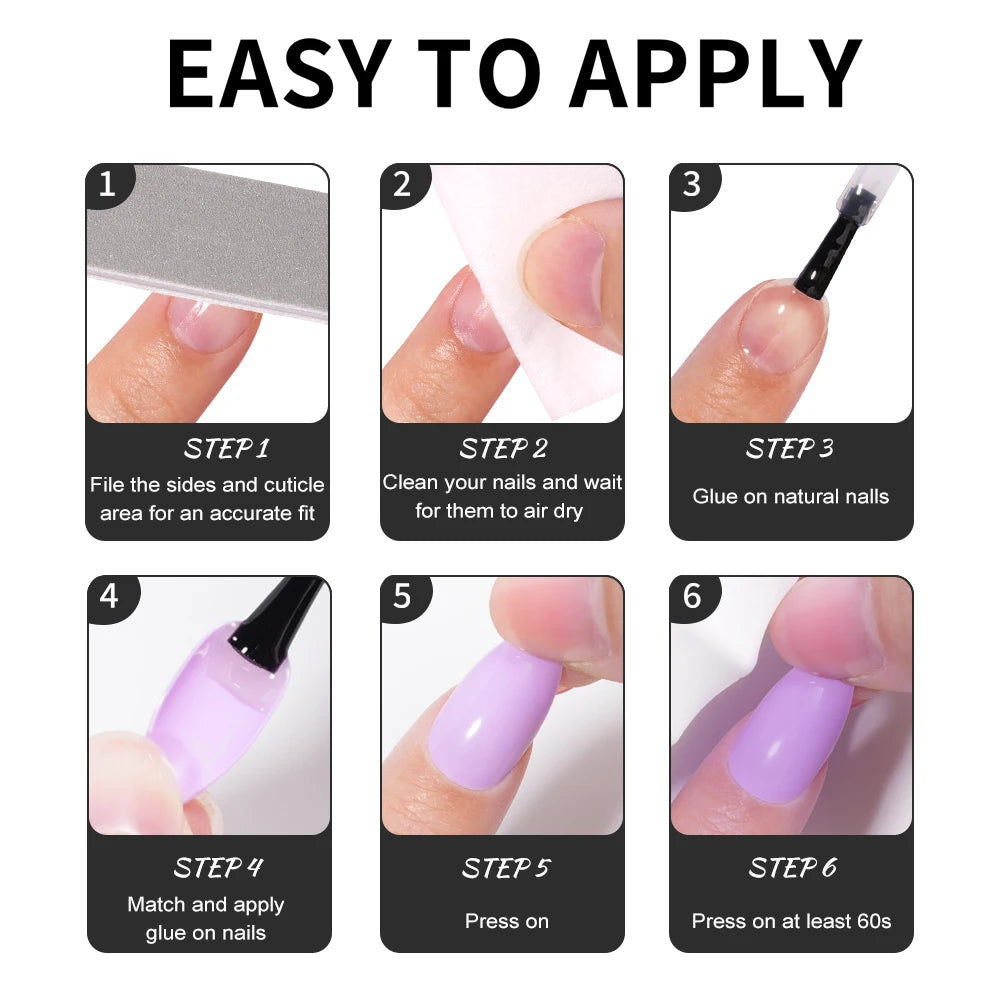 EASY TO APPLY

1
STEP 1
File the sides and cuticle area for an accurate fit

2
STEP 2
Clean your nails and wait for them to air dry

3
STEP 3
Glue on natural nalls

4
STEP 4
Match and apply glue on nails

5
STEP 5
Press on

6
STEP 6
Press on at least 60s