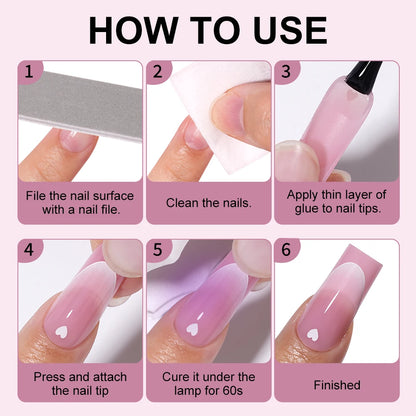 HOW TO USE

1
File the nail surface with a nail file.

2
Clean the nails.

3
Apply thin layer of glue to nail tips.

4
Press and attach the nail tip

5
Cure it under the lamp for 60s

6
Finished