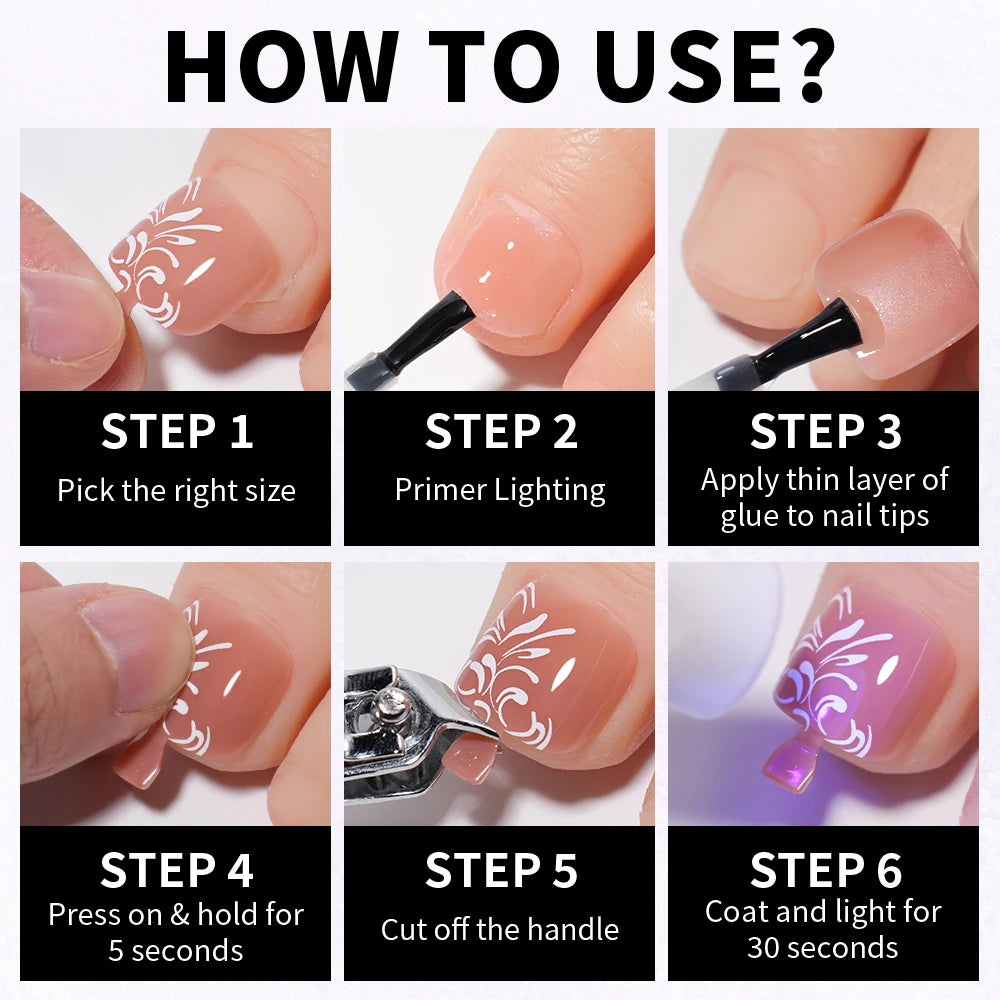 HOW TO USE?

STEP 1
Pick the right size

STEP 2
Primer Lighting

STEP 3
Apply thin layer of glue to nail tips

STEP 4
Press on & hold for 5 seconds

STEP 5
Cut off the handle

STEP 6
Coat and light for 30 seconds