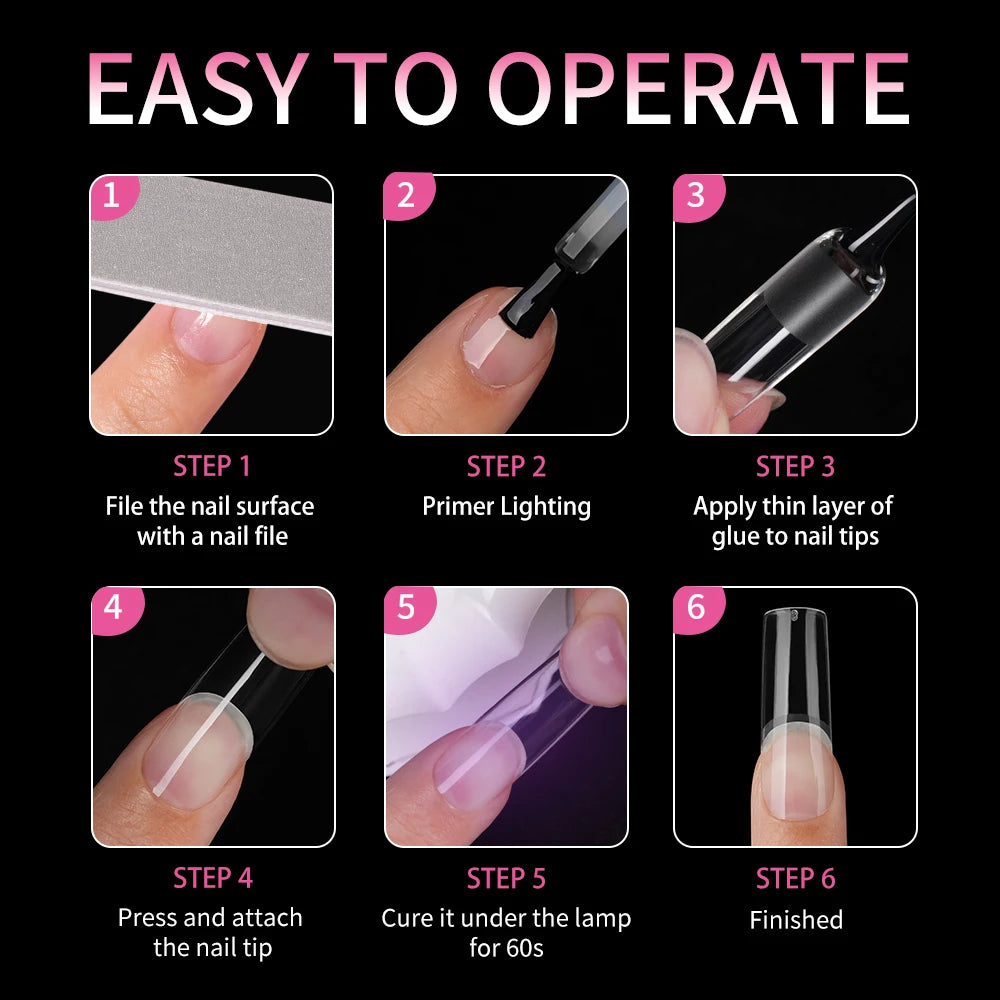 EASY TO OPERATE

1

STEP 1
File the nail surface with a nail file

2

STEP 2
Primer Lighting

3

STEP 3
Apply thin layer of glue to nail tips

4

STEP 4
Press and attach the nail tip

5

STEP 5
Cure it under the lamp for 60s

6

STEP 6
Finished