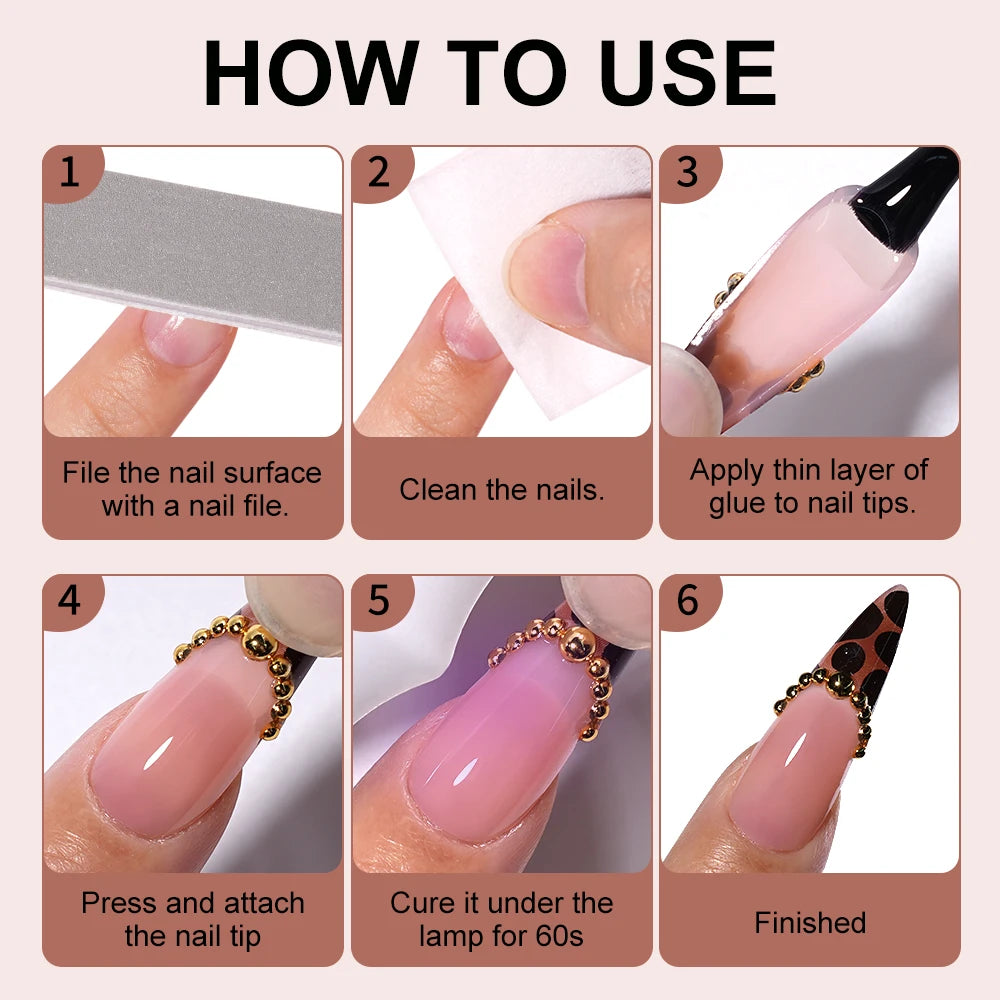 HOW TO USE

1
File the nail surface with a nail file.

2
Clean the nails.

3
Apply thin layer of glue to nail tips.

4
Press and attach the nail tip

5
Cure it under the lamp for 60s

6
Finished