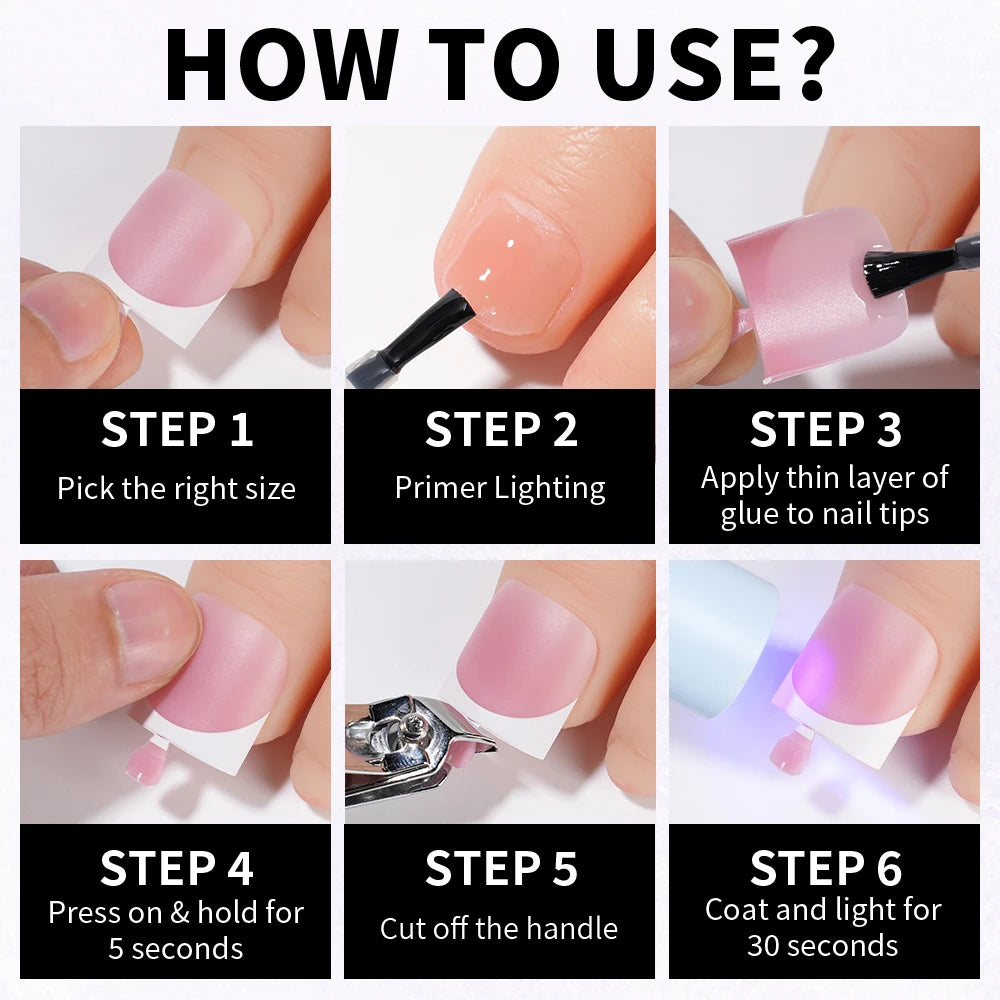 HOW TO USE?

STEP 1
Pick the right size

STEP 2
Primer Lighting

STEP 3
Apply thin layer of glue to nail tips

STEP 4
Press on & hold for 5 seconds

STEP 5
Cut off the handle

STEP 6
Coat and light for 30 seconds