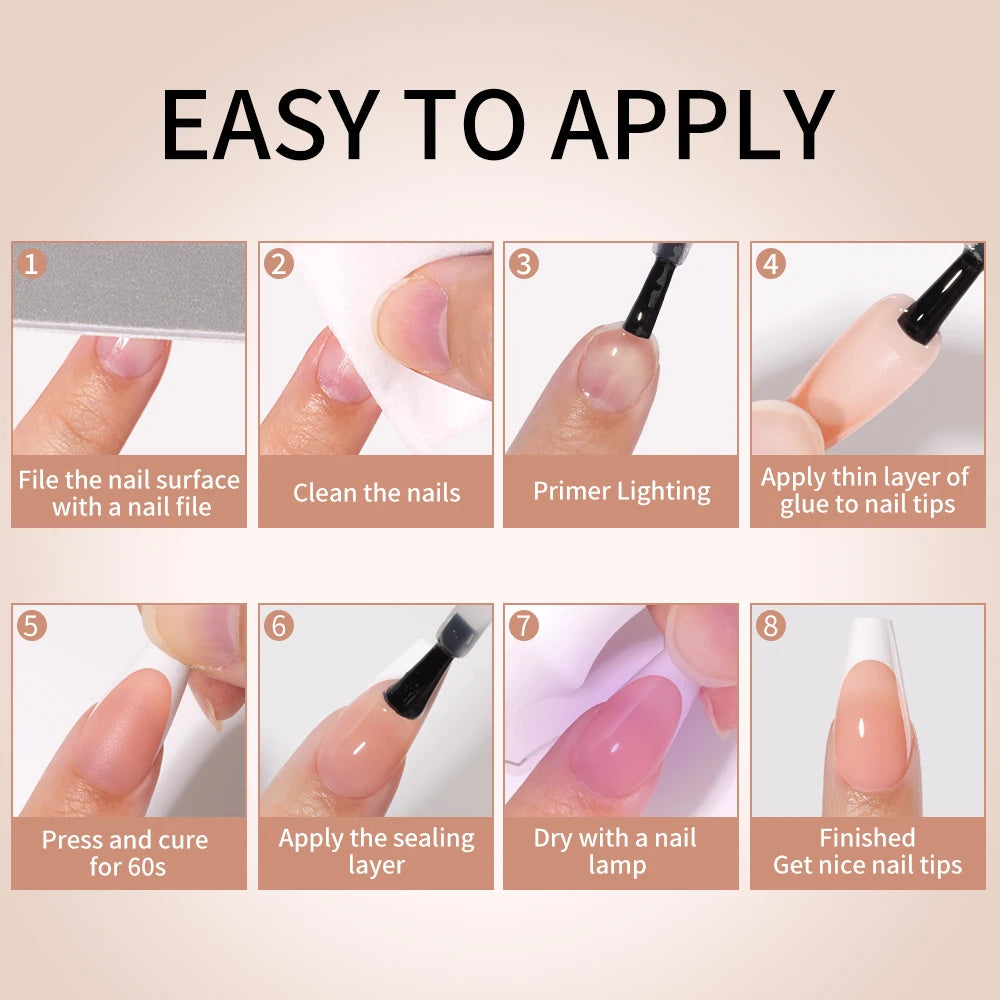 EASY TO APPLY

1
File the nail surface with a nail file

2
Clean the nails

3
Primer Lighting

4
Apply thin layer of glue to nail tips

5
Press and cure for 60s

6
Apply the sealing layer

7
Dry with a nail lamp

8
Finished
Get nice nail tips